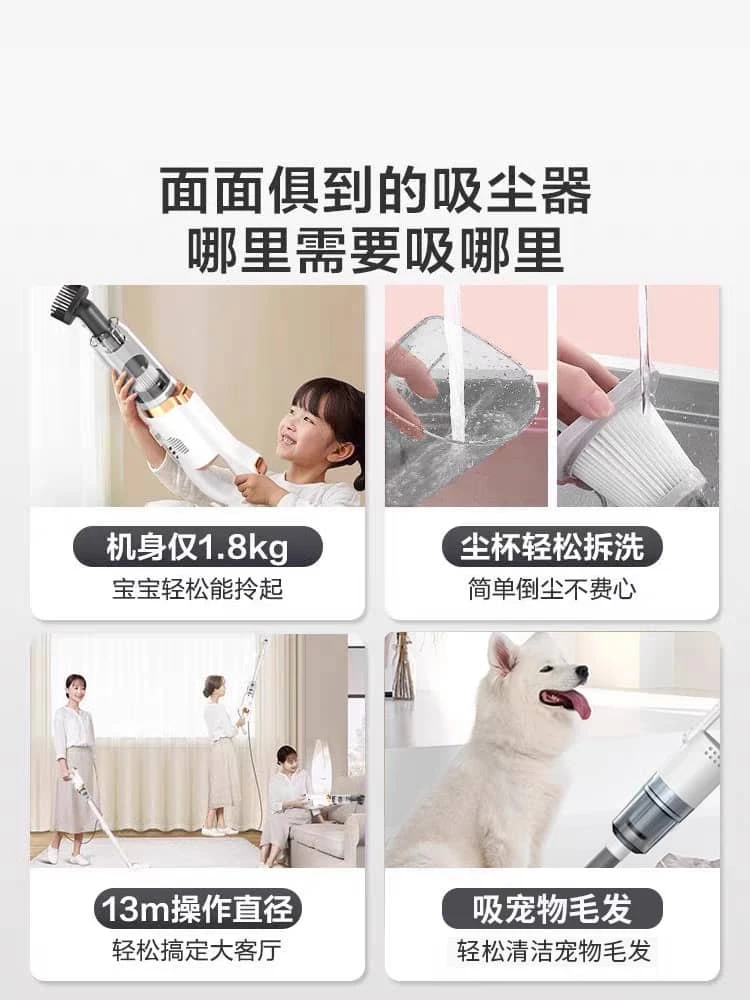 面面俱到的吸尘器
哪里需要吸哪里

机身仅1.8kg
宝宝轻松能拎起

尘杯轻松拆洗
简单倒尘不费心

13m操作直径
轻松搞定大客厅

吸宠物毛发
轻松清洁宠物毛发