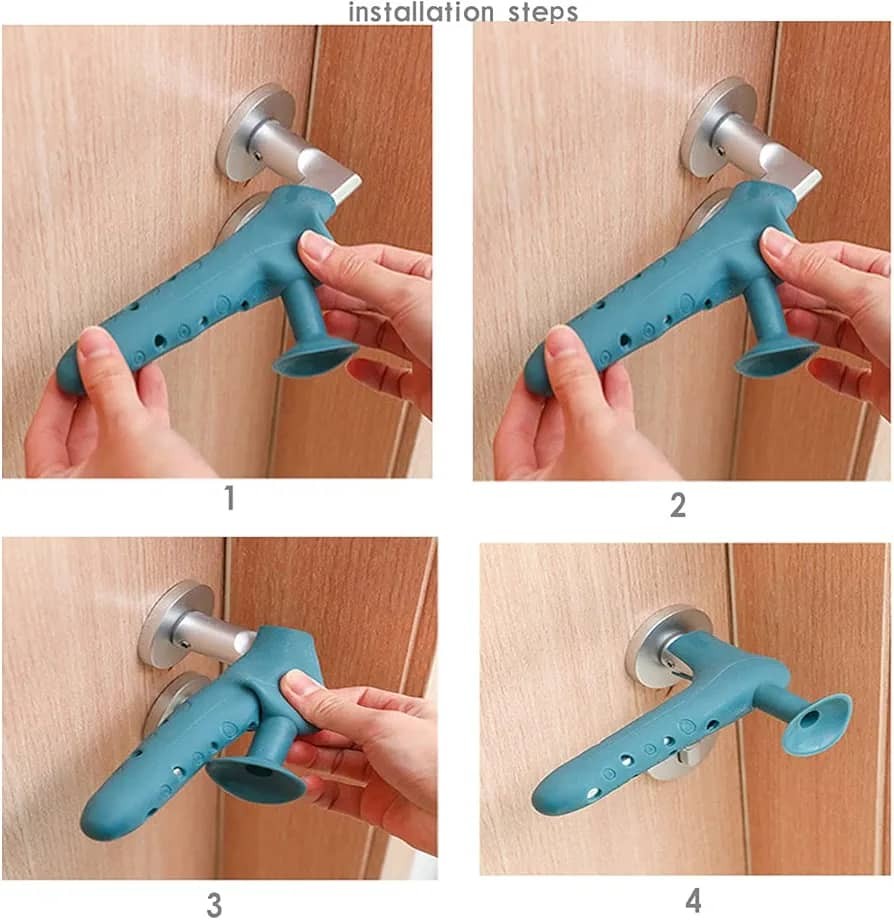 installation steps

1

2

3

4